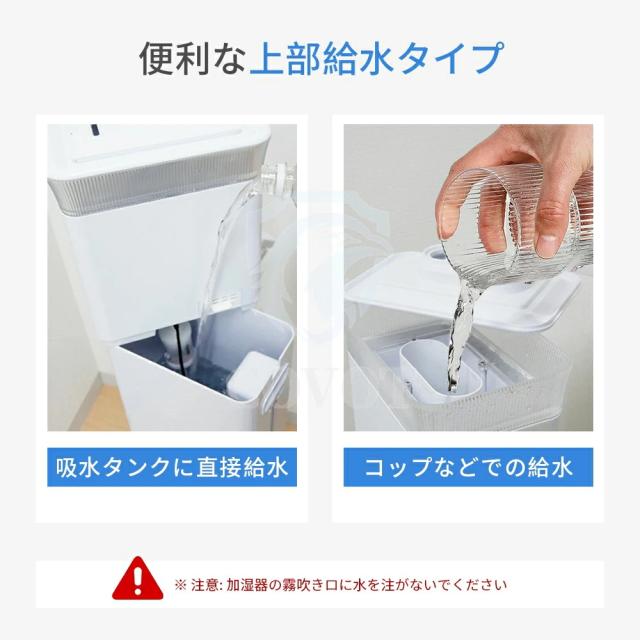 便利な上部給水タイプ

吸水タンクに直接給水

コップなどでの給水

※ 注意: 加湿器の霧吹き口に水を注がないでください