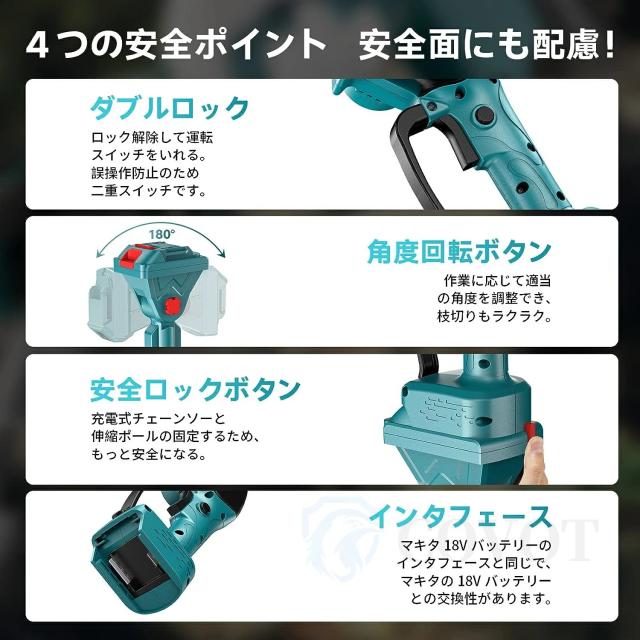 ４つの安全ポイント　安全面にも配慮！

ダブルロック
ロック解除して運転スイッチをいれる。誤操作防止のため二重スイッチです。

180°

角度回転ボタン
作業に応じて適当の角度を調整でき、枝切りもラクラク。

安全ロックボタン
充電式チェーンソーと伸縮ポールの固定するため、もっと安全になる。

インタフェース
マキタ 18V バッテリーのインタフェースと同じで、マキタの 18V バッテリーとの交換性があります。

COVOT