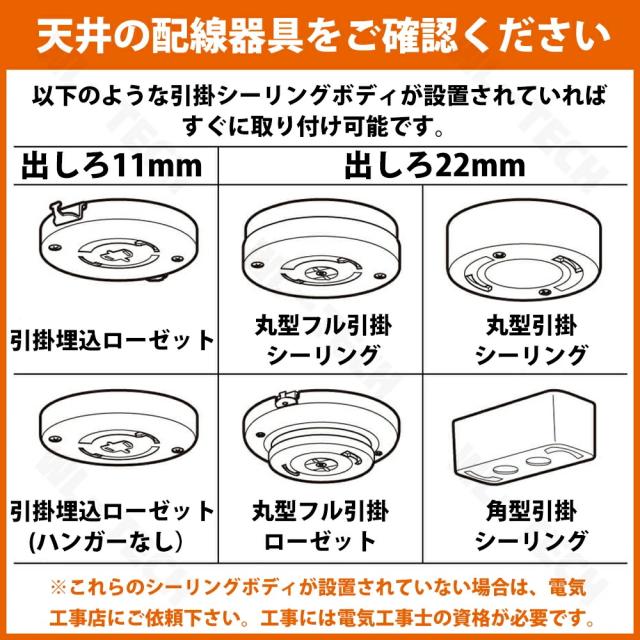 天井の配線器具をご確認ください

以下のような引掛シーリングボディが設置されていればすぐに取り付け可能です。

| 出しろ11mm | 出しろ22mm | |
|---|---|---|
| 引掛埋込ローゼット | 丸型フル引掛シーリング | 丸型引掛シーリング |
| 引掛埋込ローゼット(ハンガーなし) | 丸型フル引掛ローゼット | 角型引掛シーリング |

※これらのシーリングボディが設置されていない場合は、電気工事店にご依頼下さい。工事には電気工事士の資格が必要です。