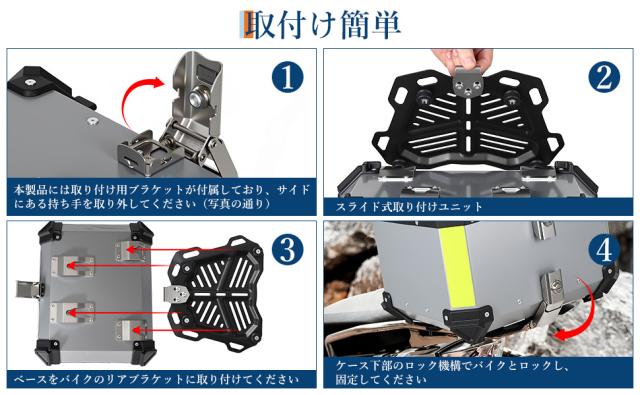 取付け簡単

1

本製品には取り付け用ブラケットが付属しており、サイドにある持ち手を取り外してください（写真の通り）

2

スライド式取り付けユニット

3

ベースをバイクのリアブラケットに取り付けてください

4

ケース下部のロック機構でバイクとロックし、固定してください