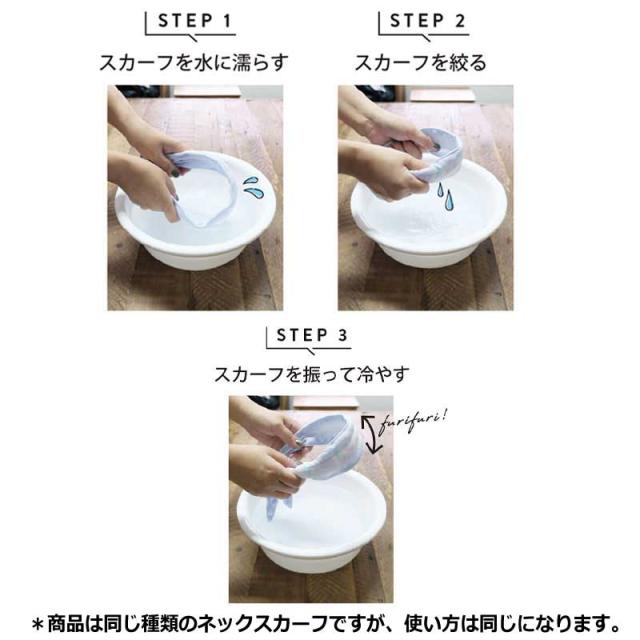 STEP 1
スカーフを水に濡らす

STEP 2
スカーフを絞る

STEP 3
スカーフを振って冷やす

furifuri!

＊商品は同じ種類のネックスカーフですが、使い方は同じになります。