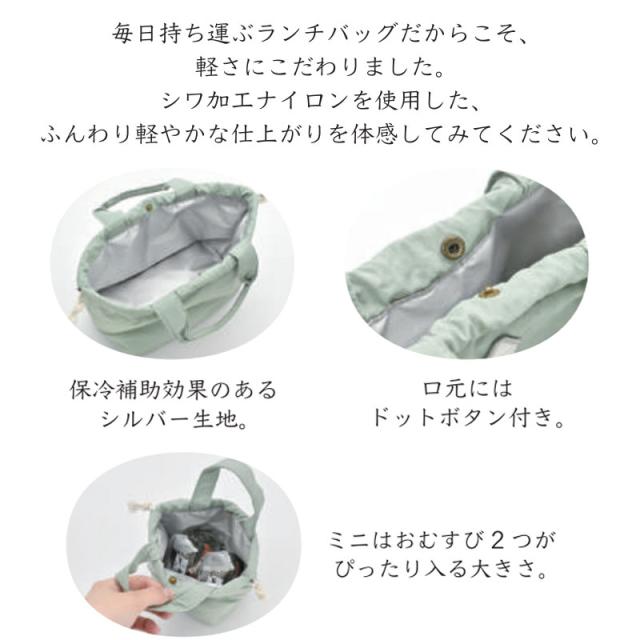 毎日持ち運ぶランチバッグだからこそ、
軽さにこだわりました。
シワ加工ナイロンを使用した、
ふんわり軽やかな仕上がりを体感してみてください。

保冷補助効果のある
シルバー生地。

口元には
ドットボタン付き。

ミニはおむすび２つが
ぴったり入る大きさ。