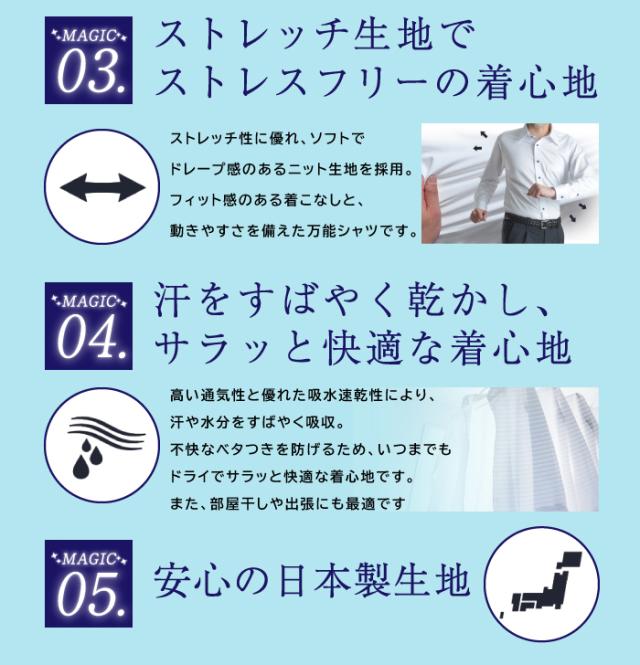 MAGIC
03.

ストレッチ生地で
ストレスフリーの着心地

ストレッチ性に優れ、ソフトで
ドレープ感のあるニット生地を採用。
フィット感のある着こなしと、
動きやすさを備えた万能シャツです。

MAGIC
04.

汗をすばやく乾かし、
サラッと快適な着心地

高い通気性と優れた吸水速乾性により、
汗や水分をすばやく吸収。
不快なベタつきを防げるため、いつまでも
ドライでサラッと快適な着心地です。
また、部屋干しや出張にも最適です

MAGIC
05.

安心の日本製生地