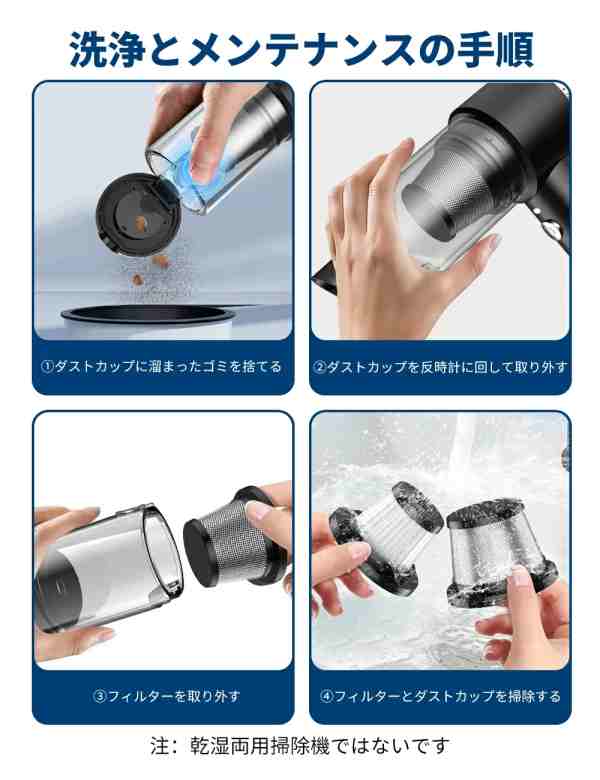 洗浄とメンテナンスの手順

①ダストカップに溜まったゴミを捨てる

②ダストカップを反時計に回して取り外す

③フィルターを取り外す

④フィルターとダストカップを掃除する

注：乾湿両用掃除機ではないです