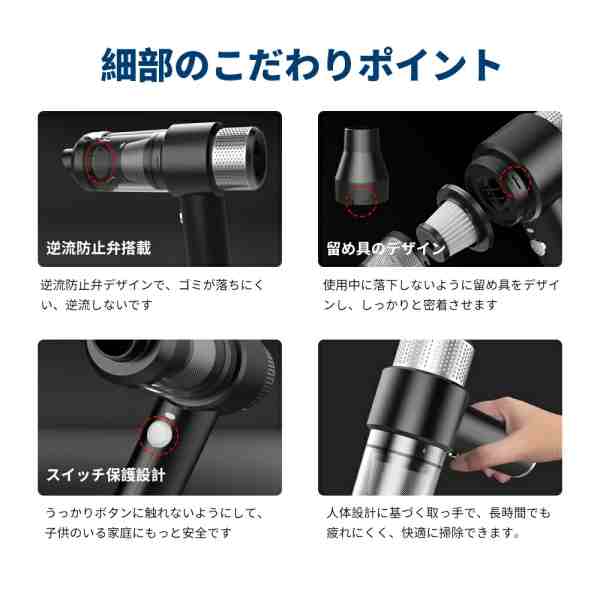 細部のこだわりポイント

逆流防止弁搭載

逆流防止弁デザインで、ゴミが落ちにくい、逆流しないです

留め具のデザイン

使用中に落下しないように留め具をデザインし、しっかりと密着させます

スイッチ保護設計

うっかりボタンに触れないようにして、子供のいる家庭にもっと安全です

人体設計に基づく取っ手で、長時間でも疲れにくく、快適に掃除できます。