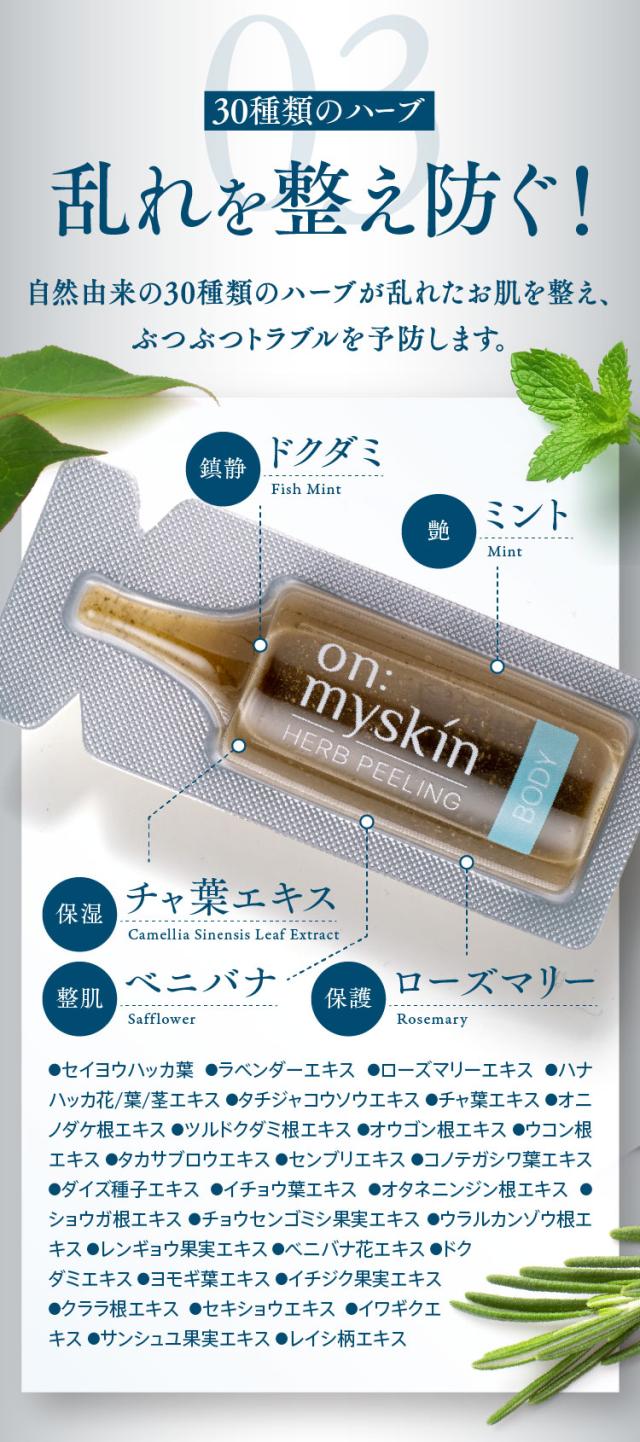 03

30種類のハーブ

乱れを整え防ぐ!

自然由来の30種類のハーブが乱れたお肌を整え、ぶつぶつトラブルを予防します。

鎮静 ドクダミ
Fish Mint

艶 ミント
Mint

on: myskin
HERB PEELING
BODY

保湿 チャ葉エキス
Camellia Sinensis Leaf Extract

整肌 ベニバナ
Safflower

保護 ローズマリー
Rosemary

●セイヨウハッカ葉 ●ラベンダーエキス ●ローズマリーエキス ●ハナハッカ花/葉/茎エキス ●タチジャコウソウエキス ●チャ葉エキス ●オニノダケ根エキス ●ツルドクダミ根エキス ●オウゴン根エキス ●ウコン根エキス ●タカサブロウエキス ●センブリエキス ●コノテガシワ葉エキス ●ダイズ種子エキス ●イチョウ葉エキス ●オタネニンジン根エキス ●ショウガ根エキス ●チョウセンゴミシ果実エキス ●ウラルカンゾウ根エキス ●レンギョウ果実エキス ●ベニバナ花エキス ●ドクダミエキス ●ヨモギ葉エキス ●イチジク果実エキス ●クララ根エキス ●セキショウエキス ●イワギクエキス ●サンシュユ果実エキス ●レイシ柄エキス