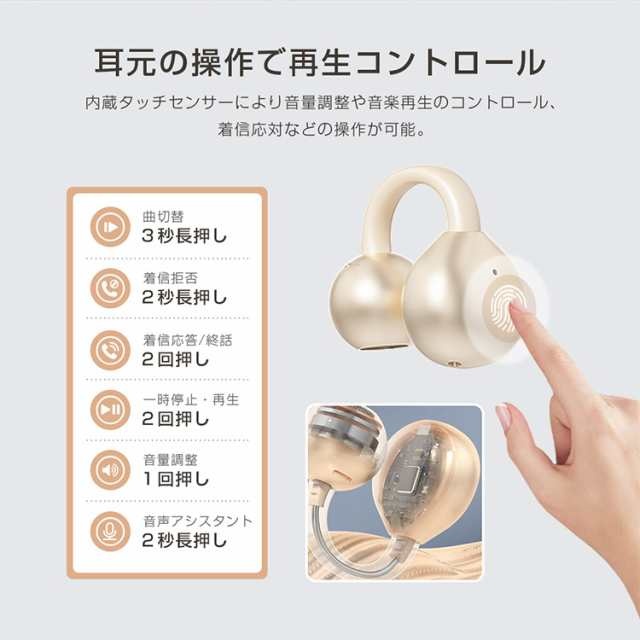 耳元の操作で再生コントロール

内蔵タッチセンサーにより音量調整や音楽再生のコントロール、着信応対などの操作が可能。

曲切替
3秒長押し

着信拒否
2秒長押し

着信応答/終話
2回押し

一時停止・再生
2回押し

音量調整
1回押し

音声アシスタント
2秒長押し