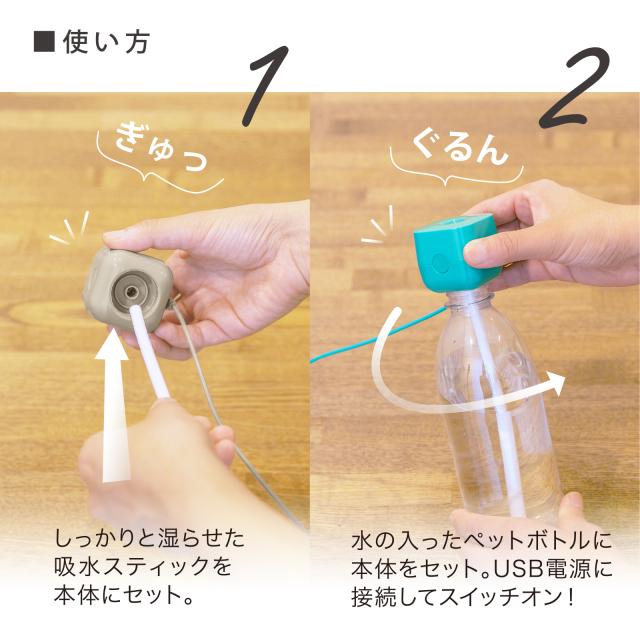 ■使い方

1

ぎゅっ

しっかりと湿らせた吸水スティックを本体にセット。

2

ぐるん

水の入ったペットボトルに本体をセット。USB電源に接続してスイッチオン！