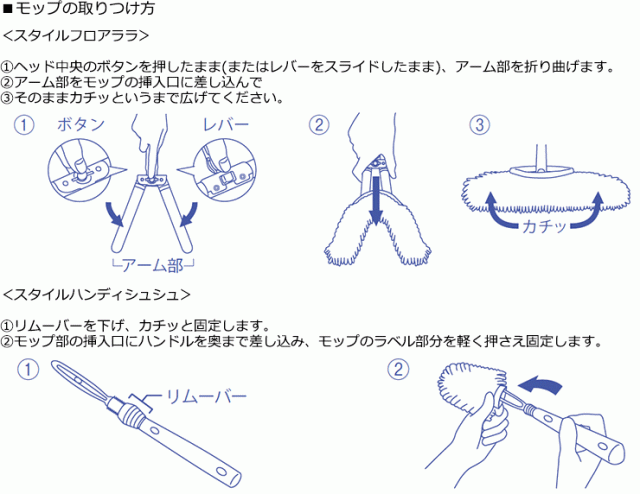 ■モップの取りつけ方
<スタイルフロアララ>

①ヘッド中央のボタンを押したまま(またはレバーをスライドしたまま)、アーム部を折り曲げます。
②アーム部をモップの挿入口に差し込んで
③そのままカチッというまで広げてください。

①
ボタン
レバー
アーム部
②
③
カチッ

<スタイルハンディシュシュ>

①リムーバーを下げ、カチッと固定します。
②モップ部の挿入口にハンドルを奥まで差し込み、モップのラベル部分を軽く押さえ固定します。

①
リムーバー
②