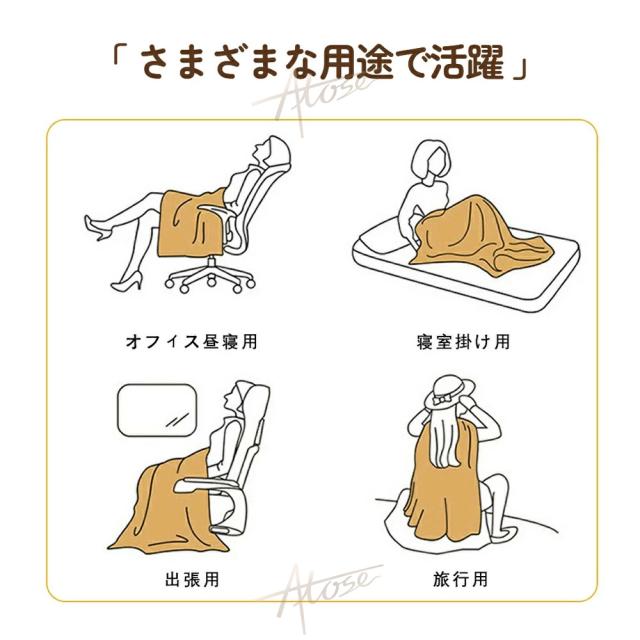 「さまざまな用途で活躍」

Atose

オフィス昼寝用

寝室掛け用

出張用

旅行用

Atose