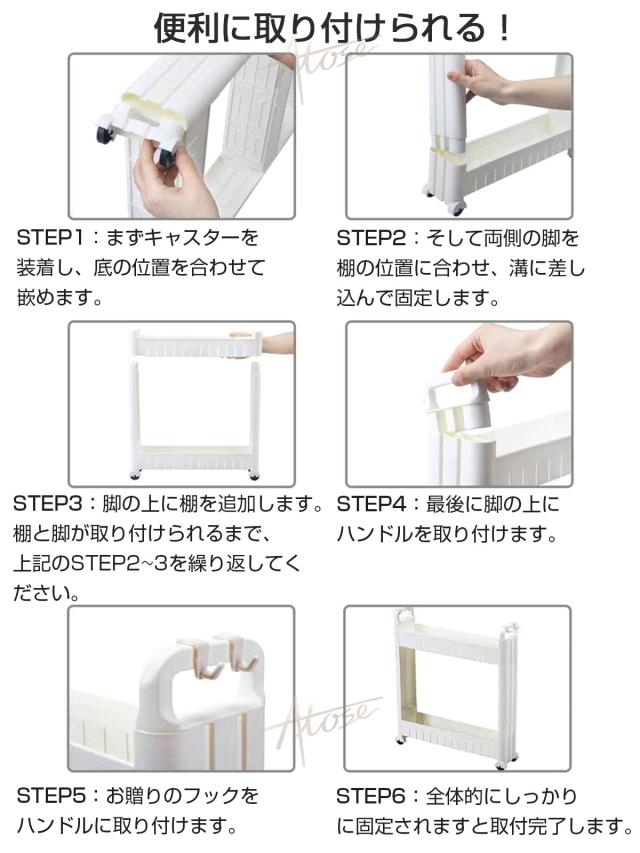 便利に取り付けられる！

Atose

STEP1：まずキャスターを装着し、底の位置を合わせて嵌めます。

STEP2：そして両側の脚を棚の位置に合わせ、溝に差し込んで固定します。

STEP3：脚の上に棚を追加します。棚と脚が取り付けられるまで、上記のSTEP2~3を繰り返してください。

STEP4：最後に脚の上にハンドルを取り付けます。

Atose

STEP5：お贈りのフックをハンドルに取り付けます。

STEP6：全体的にしっかりに固定されますと取付完了します。