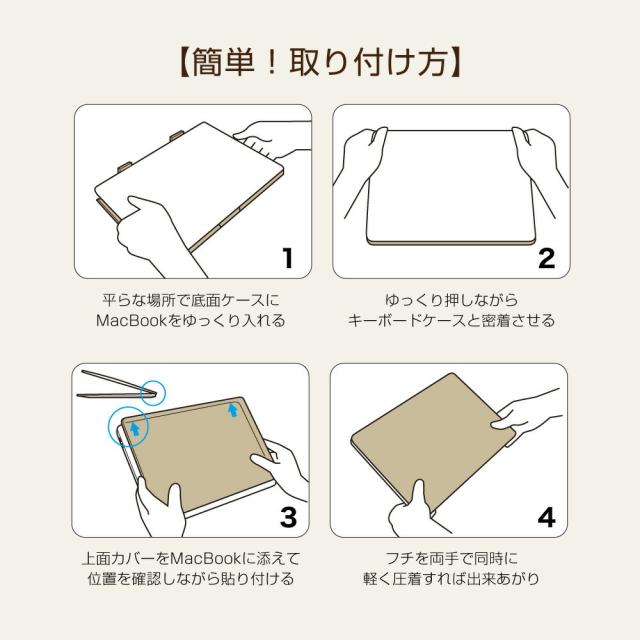 【簡単！取り付け方】

1

平らな場所で底面ケースに
MacBookをゆっくり入れる

2

ゆっくり押しながら
キーボードケースと密着させる

3

上面カバーをMacBookに添えて
位置を確認しながら貼り付ける

4

フチを両手で同時に
軽く圧着すれば出来あがり