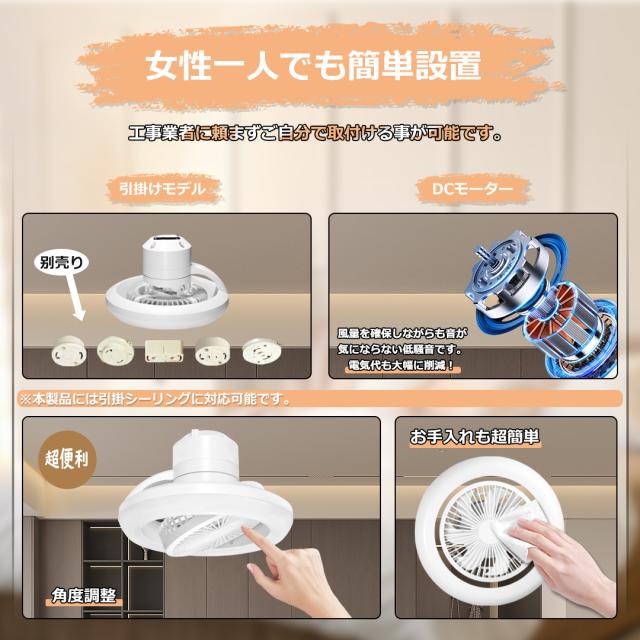 女性一人でも簡単設置

工事業者に頼まずご自分で取付ける事が可能です。

引掛けモデル

別売り

DCモーター

風量を確保しながらも音が気にならない低騒音です。

電気代も大幅に削減！

※本製品には引掛シーリングに対応可能です。

超便利

角度調整

お手入れも超簡単