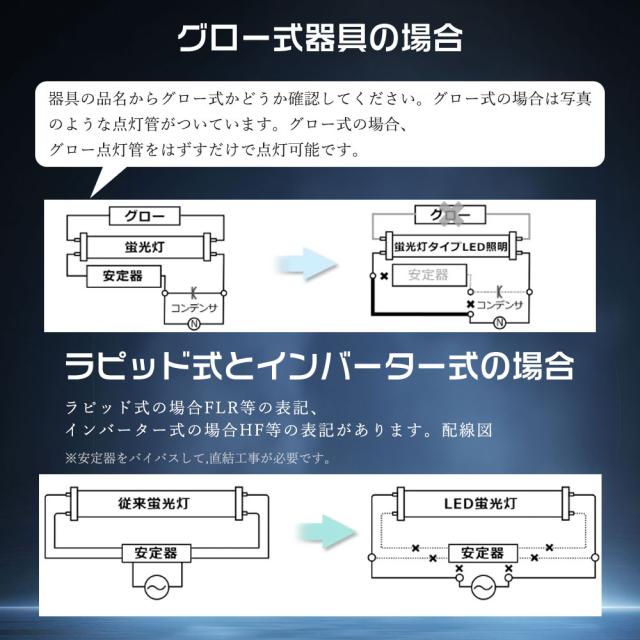 グロー式器具の場合

器具の品名からグロー式かどうか確認してください。グロー式の場合は写真のような点灯管がついています。グロー式の場合、グロー点灯管をはずすだけで点灯可能です。

グロー

蛍光灯

安定器

コンデンサ

N

グロー

蛍光灯タイプLED照明

安定器

コンデンサ

N

ラピッド式とインバーター式の場合

ラピッド式の場合FLR等の表記、インバーター式の場合HF等の表記があります。配線図

※安定器をバイパスして,直結工事が必要です。

従来蛍光灯

安定器

LED蛍光灯

安定器