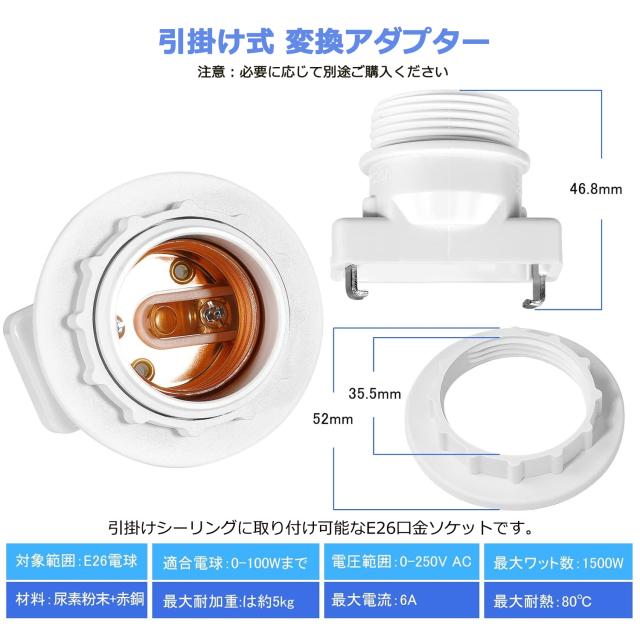 引掛け式 変換アダプター

注意：必要に応じて別途ご購入ください

46.8mm

35.5mm

52mm

引掛けシーリングに取り付け可能なE26口金ソケットです。

| 対象範囲：E26電球 | 適合電球：0-100Wまで | 電圧範囲：0-250V AC | 最大ワット数：1500W |
|---|---|---|---|
| 材料：尿素粉末+赤銅 | 最大耐加重：は約5kg | 最大電流：6A | 最大耐熱：80℃ |