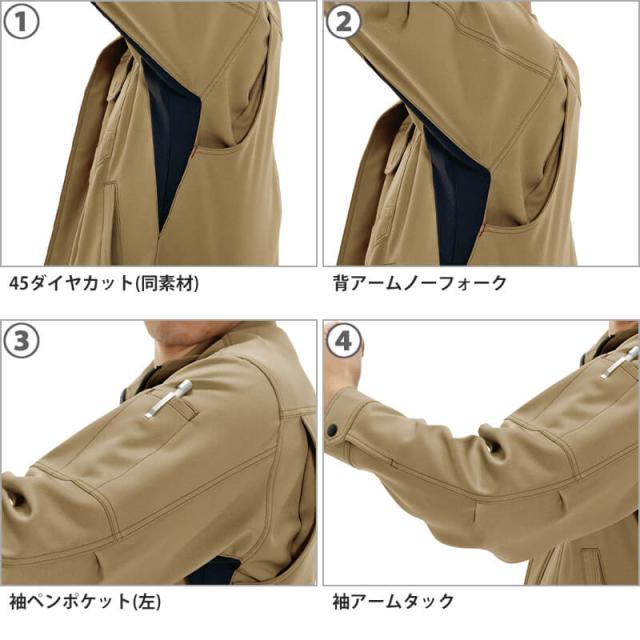 1

45ダイヤカット(同素材)

2

背アームノーフォーク

3

袖ペンポケット(左)

4

袖アームタック