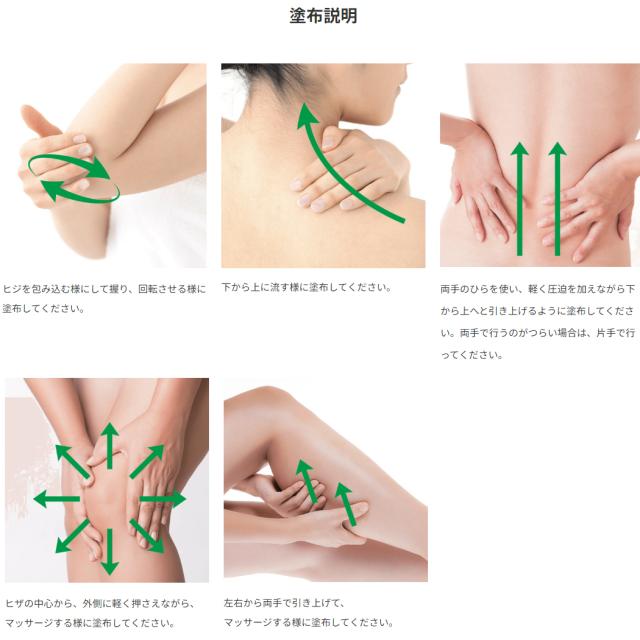 塗布説明

ヒジを包み込む様にして握り、回転させる様に塗布してください。

下から上に流す様に塗布してください。

両手のひらを使い、軽く圧迫を加えながら下から上へと引き上げるように塗布してください。両手で行うのがつらい場合は、片手で行ってください。

ヒザの中心から、外側に軽く押さえながら、マッサージする様に塗布してください。

左右から両手で引き上げて、マッサージする様に塗布してください。