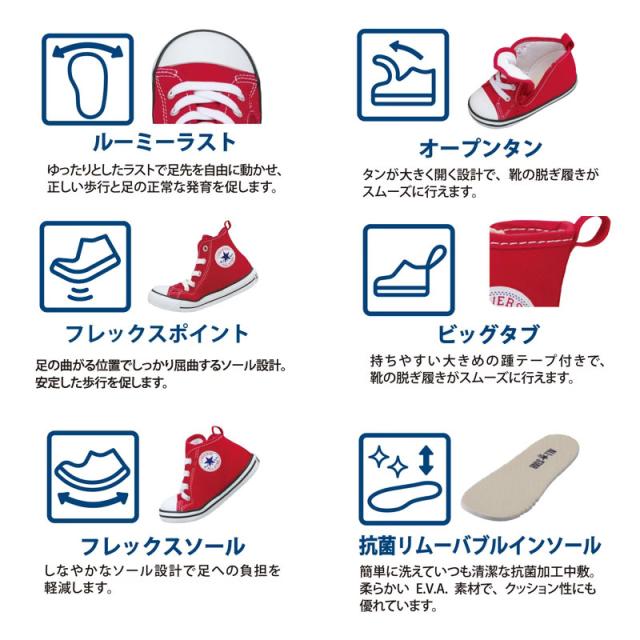 ルーミーラスト

ゆったりとしたラストで足先を自由に動かせ、正しい歩行と足の正常な発育を促します。

オープンタン

タンが大きく開く設計で、靴の脱ぎ履きがスムーズに行えます。

フレックスポイント

足の曲がる位置でしっかり屈曲するソール設計。安定した歩行を促します。

ビッグタブ

持ちやすい大きめの踵テープ付きで、靴の脱ぎ履きがスムーズに行えます。

フレックスソール

しなやかなソール設計で足への負担を軽減します。

抗菌リムーバブルインソール

簡単に洗えていつも清潔な抗菌加工中敷。柔らかい E.V.A. 素材で、クッション性にも優れています。