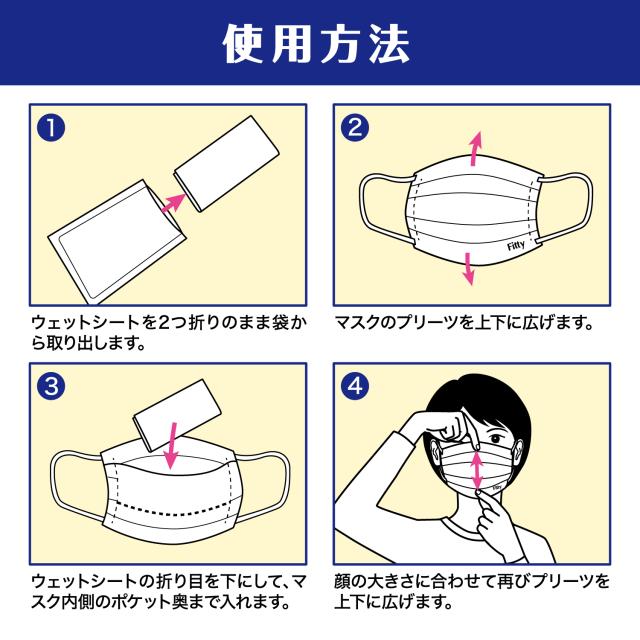 使用方法

1

ウェットシートを2つ折りのまま袋から取り出します。

2

Fitty

マスクのプリーツを上下に広げます。

3

ウェットシートの折り目を下にして、マスク内側のポケット奥まで入れます。

4

Fitty

顔の大きさに合わせて再びプリーツを上下に広げます。