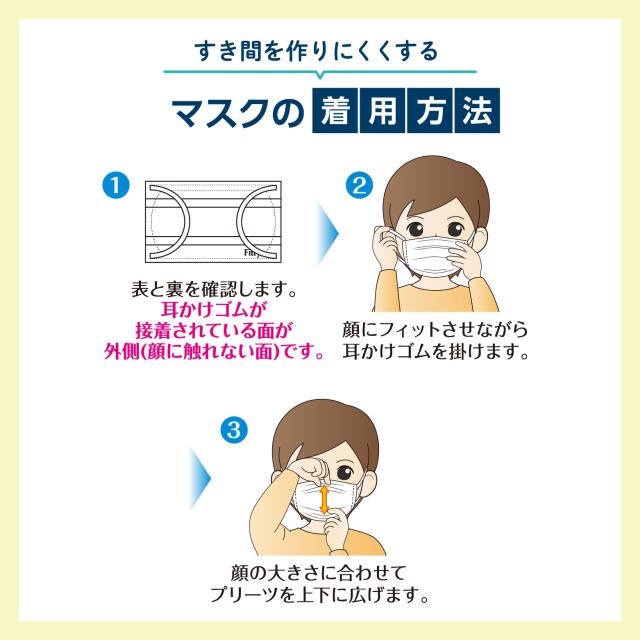 すき間を作りにくくする

マスクの着用方法

1

Fitty

表と裏を確認します。
耳かけゴムが
接着されている面が
外側(顔に触れない面)です。

2

顔にフィットさせながら
耳かけゴムを掛けます。

3

顔の大きさに合わせて
プリーツを上下に広げます。