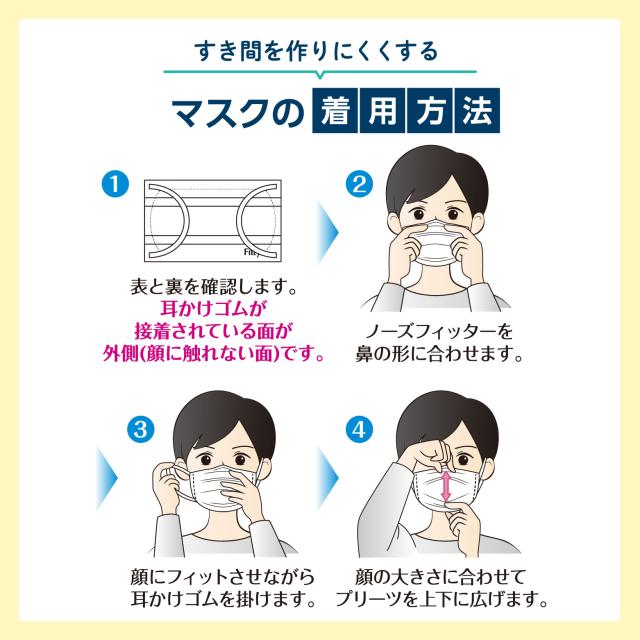 すき間を作りにくくする

マスクの着用方法

1

Fitty

表と裏を確認します。
耳かけゴムが
接着されている面が
外側(顔に触れない面)です。

2

ノーズフィッターを
鼻の形に合わせます。

3

顔にフィットさせながら
耳かけゴムを掛けます。

4

顔の大きさに合わせて
プリーツを上下に広げます。