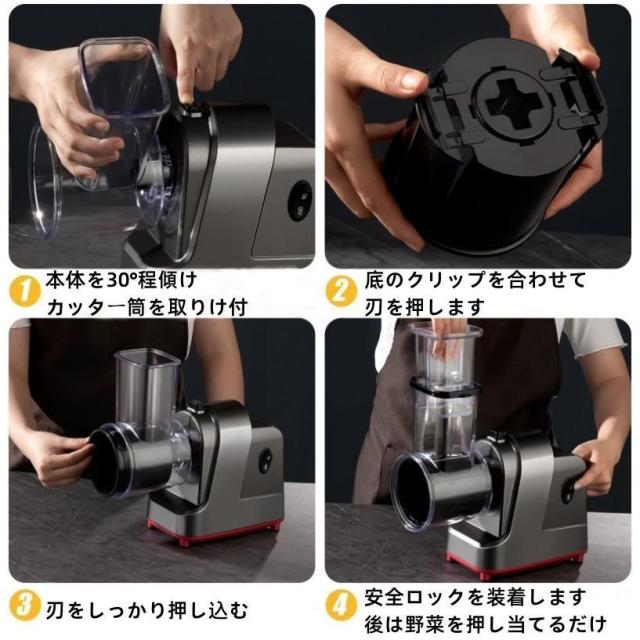 1 本体を30°程傾け
カッター筒を取りけ付

2 底のクリップを合わせて
刃を押します

3 刃をしっかり押し込む

4 安全ロックを装着します
後は野菜を押し当てるだけ