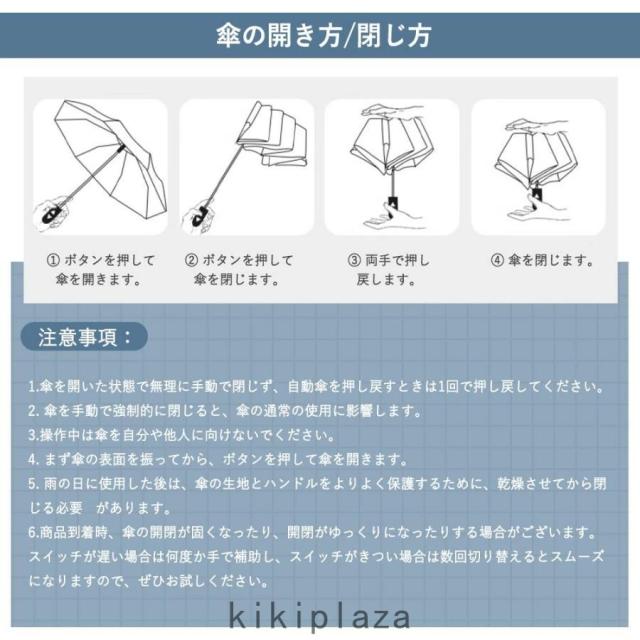 傘の開き方/閉じ方

① ボタンを押して傘を開きます。

② ボタンを押して傘を閉じます。

③ 両手で押し戻します。

④ 傘を閉じます。

注意事項：

1.傘を開いた状態で無理に手動で閉じず、自動傘を押し戻すときは1回で押し戻してください。
2. 傘を手動で強制的に閉じると、傘の通常の使用に影響します。
3.操作中は傘を自分や他人に向けないでください。
4. まず傘の表面を振ってから、ボタンを押して傘を開きます。
5. 雨の日に使用した後は、傘の生地とハンドルをよりよく保護するために、乾燥させてから閉じる必要　があります。
6.商品到着時、傘の開閉が固くなったり、開閉がゆっくりになったりする場合がございます。スイッチが遅い場合は何度か手で補助し、スイッチがきつい場合は数回切り替えるとスムーズになりますので、ぜひお試しください。

kikiplaza