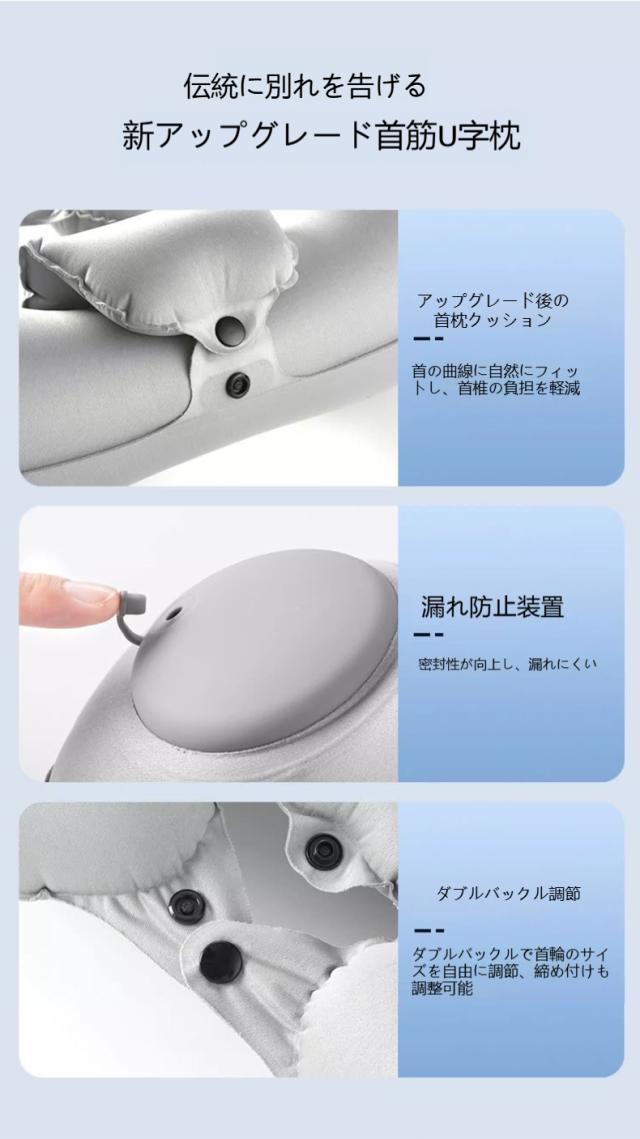 伝統に別れを告げる
新アップグレード首筋U字枕

アップグレード後の首枕クッション

首の曲線に自然にフィットし、首椎の負担を軽減

漏れ防止装置

密封性が向上し、漏れにくい

ダブルバックル調節

ダブルバックルで首輪のサイズを自由に調節、締め付けも調整可能