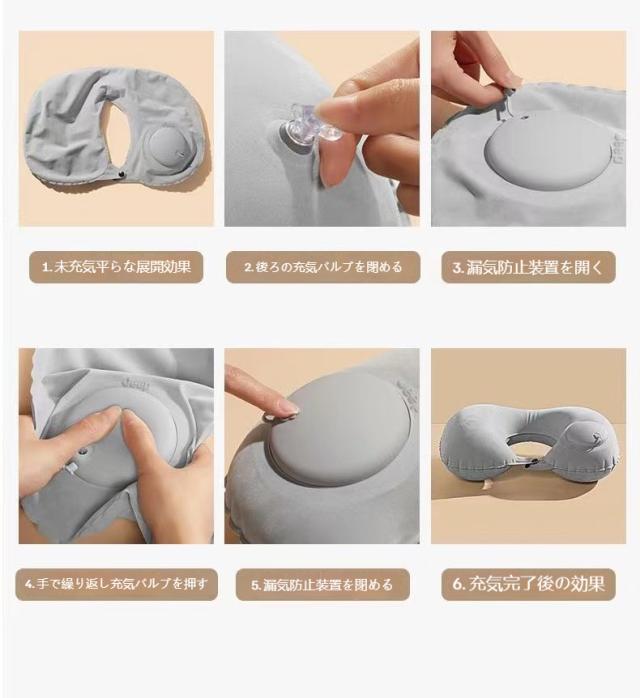 1. 未充気平らな展開効果

2. 後ろの充気バルブを閉める

3. 漏気防止装置を開く

4. 手で繰り返し充気バルブを押す

5. 漏気防止装置を閉める

6. 充気完了後の効果