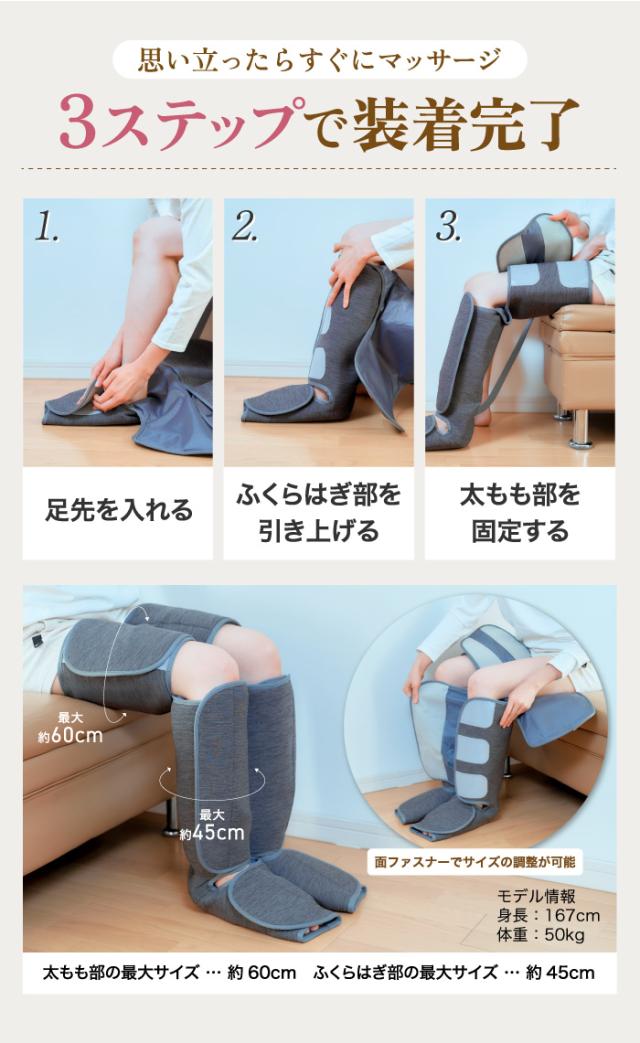 思い立ったらすぐにマッサージ

3ステップで装着完了

1.

足先を入れる

2.

ふくらはぎ部を引き上げる

3.

太もも部を固定する

最大
約60cm

最大
約45cm

面ファスナーでサイズの調整が可能

モデル情報
身長：167cm
体重：50kg

太もも部の最大サイズ … 約 60cm　ふくらはぎ部の最大サイズ … 約 45cm