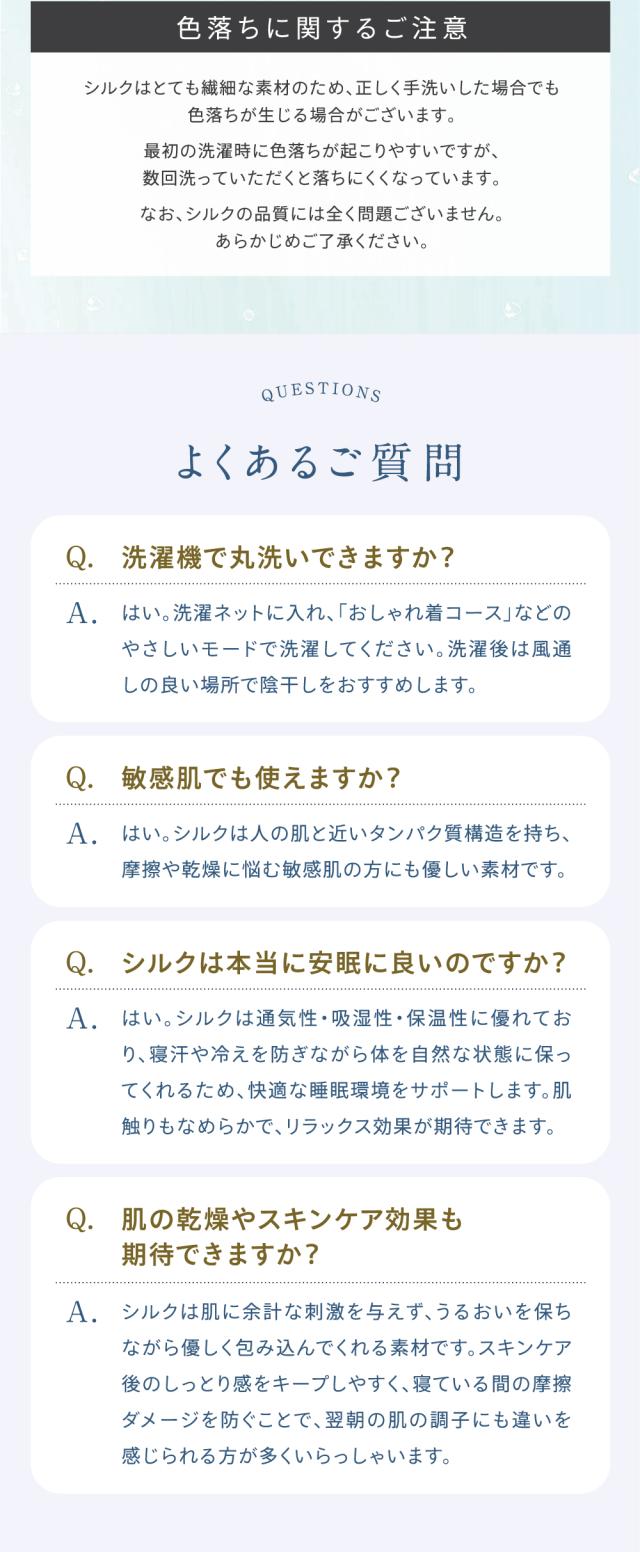 色落ちに関するご注意

シルクはとても繊細な素材のため、正しく手洗いした場合でも色落ちが生じる場合がございます。

最初の洗濯時に色落ちが起こりやすいですが、数回洗っていただくと落ちにくくなっています。

なお、シルクの品質には全く問題ございません。あらかじめご了承ください。

QUESTIONS

よくあるご質問

Q. 洗濯機で丸洗いできますか?

A. はい。洗濯ネットに入れ、「おしゃれ着コース」などのやさしいモードで洗濯してください。洗濯後は風通しの良い場所で陰干しをおすすめします。

Q. 敏感肌でも使えますか?

A. はい。シルクは人の肌と近いタンパク質構造を持ち、摩擦や乾燥に悩む敏感肌の方にも優しい素材です。

Q. シルクは本当に安眠に良いのですか?

A. はい。シルクは通気性・吸湿性・保温性に優れており、寝汗や冷えを防ぎながら体を自然な状態に保ってくれるため、快適な睡眠環境をサポートします。肌触りもなめらかで、リラックス効果が期待できます。

Q. 肌の乾燥やスキンケア効果も
期待できますか?

A. シルクは肌に余計な刺激を与えず、うるおいを保ちながら優しく包み込んでくれる素材です。スキンケア後のしっとり感をキープしやすく、寝ている間の摩擦ダメージを防ぐことで、翌朝の肌の調子にも違いを感じられる方が多くいらっしゃいます。