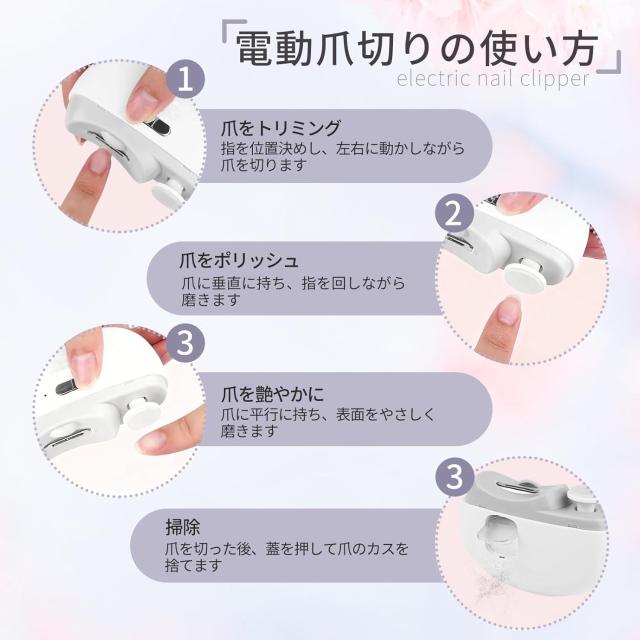 「電動爪切りの使い方」
electric nail clipper

1
爪をトリミング
指を位置決めし、左右に動かしながら爪を切ります

2
爪をポリッシュ
爪に垂直に持ち、指を回しながら磨きます

3
爪を艶やかに
爪に平行に持ち、表面をやさしく磨きます

3
掃除
爪を切った後、蓋を押して爪のカスを捨てます