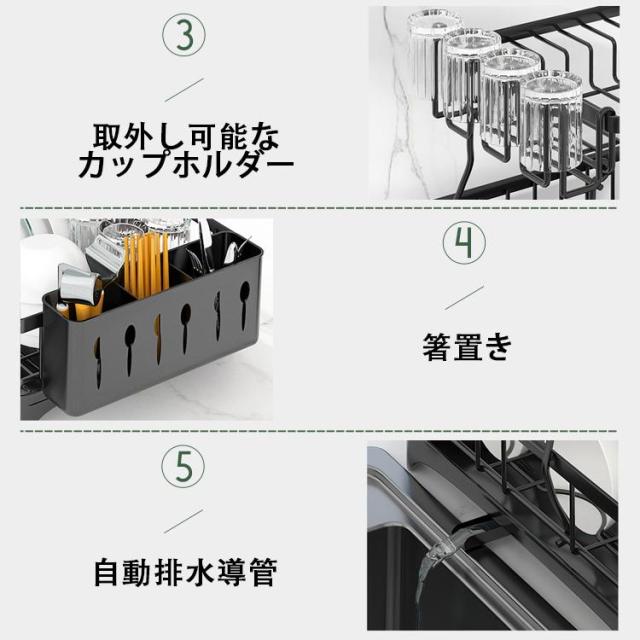 3

取外し可能な
カップホルダー

4

箸置き

5

自動排水導管