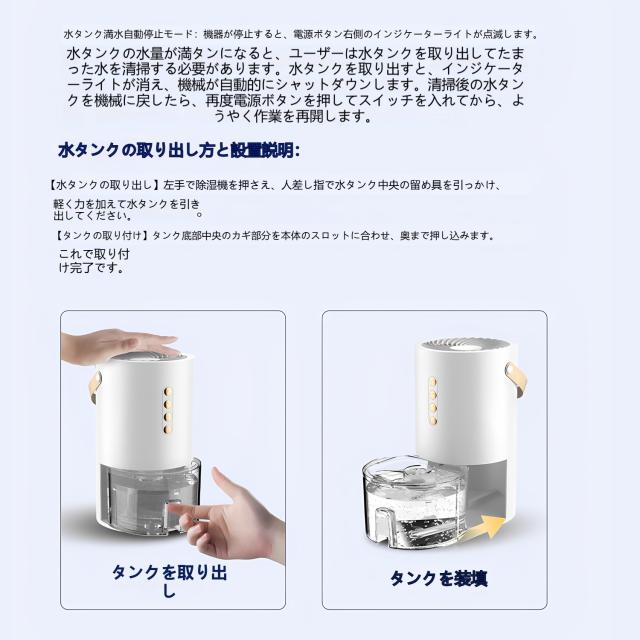 水タンク満水自動停止モード：機器が停止すると、電源ボタン右側のインジケーターライトが点滅します。

水タンクの水量が満タンになると、ユーザーは水タンクを取り出してたまった水を清掃する必要があります。水タンクを取り出すと、インジケーターライトが消え、機械が自動的にシャットダウンします。清掃後の水タンクを機械に戻したら、再度電源ボタンを押してスイッチを入れてから、ようやく作業を再開します。

水タンクの取り出し方と設置説明:

【水タンクの取り出し】左手で除湿機を押さえ、人差し指で水タンク中央の留め具を引っかけ、軽く力を加えて水タンクを引き出してください。　　　　　。

【タンクの取り付け】タンク底部中央のカギ部分を本体のスロットに合わせ、奥まで押し込みます。これで取り付け完了です。

タンクを取り出し

タンクを装填