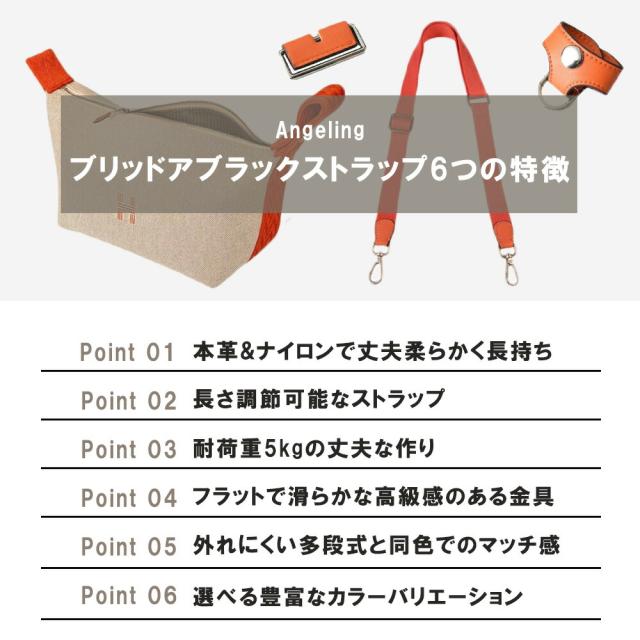 Angeling
ブリッドアブラックストラップ6つの特徴

Point 01 本革&ナイロンで丈夫柔らかく長持ち

Point 02 長さ調節可能なストラップ

Point 03 耐荷重5kgの丈夫な作り

Point 04 フラットで滑らかな高級感のある金具

Point 05 外れにくい多段式と同色でのマッチ感

Point 06 選べる豊富なカラーバリエーション