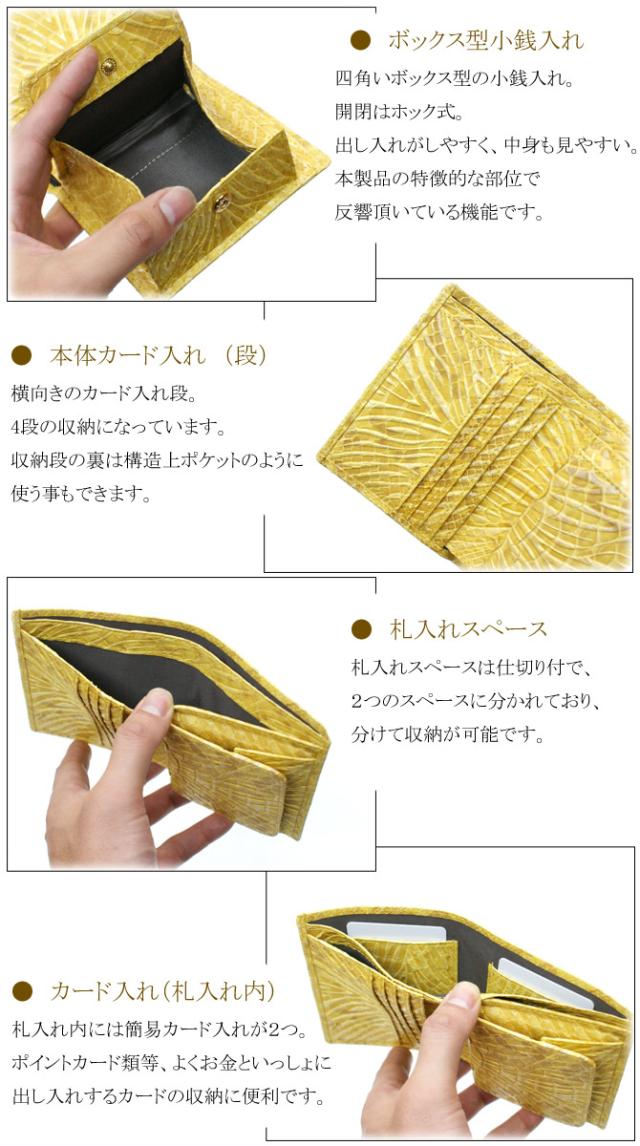 ● ボックス型小銭入れ

四角いボックス型の小銭入れ。
開閉はホック式。
出し入れがしやすく、中身も見やすい。
本製品の特徴的な部位で
反響頂いている機能です。

● 本体カード入れ （段）

横向きのカード入れ段。
4段の収納になっています。
収納段の裏は構造上ポケットのように
使う事もできます。

● 札入れスペース

札入れスペースは仕切り付で、
2つのスペースに分かれており、
分けて収納が可能です。

● カード入れ（札入れ内）

札入れ内には簡易カード入れが2つ。
ポイントカード類等、よくお金といっしょに
出し入れするカードの収納に便利です。