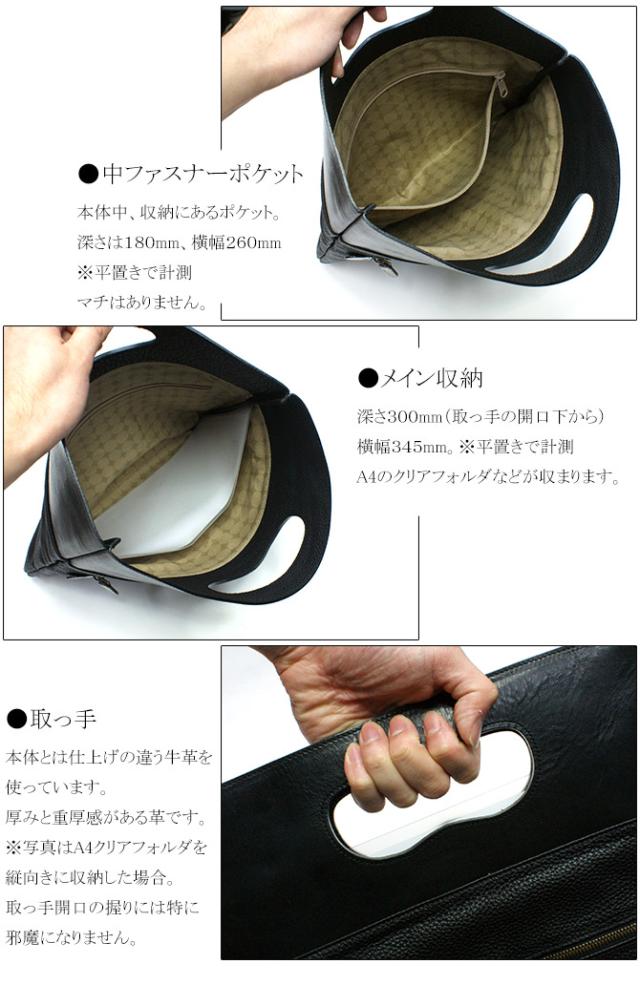 ●中ファスナーポケット

本体中、収納にあるポケット。
深さは180mm、横幅260mm
※平置きで計測
マチはありません。

●メイン収納

深さ300mm（取っ手の開口下から）
横幅345mm。※平置きで計測
A4のクリアフォルダなどが収まります。

●取っ手

本体とは仕上げの違う牛革を使っています。
厚みと重厚感がある革です。
※写真はA4クリアフォルダを縦向きに収納した場合。
取っ手開口の握りには特に邪魔になりません。