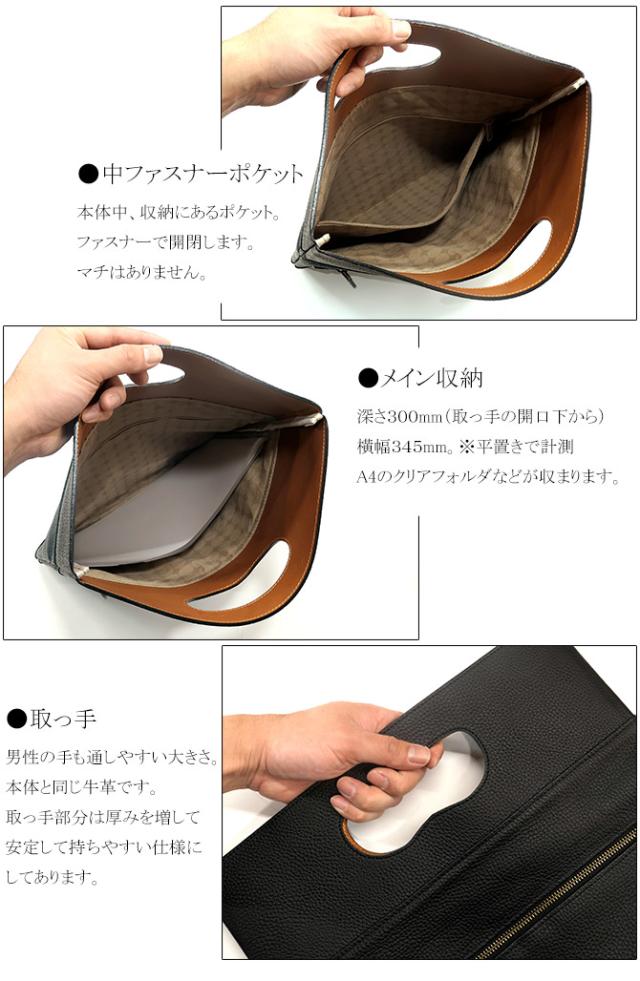 ●中ファスナーポケット

本体中、収納にあるポケット。
ファスナーで開閉します。
マチはありません。

●メイン収納

深さ300mm（取っ手の開口下から）
横幅345mm。※平置きで計測
A4のクリアフォルダなどが収まります。

●取っ手

男性の手も通しやすい大きさ。
本体と同じ牛革です。
取っ手部分は厚みを増して
安定して持ちやすい仕様に
してあります。