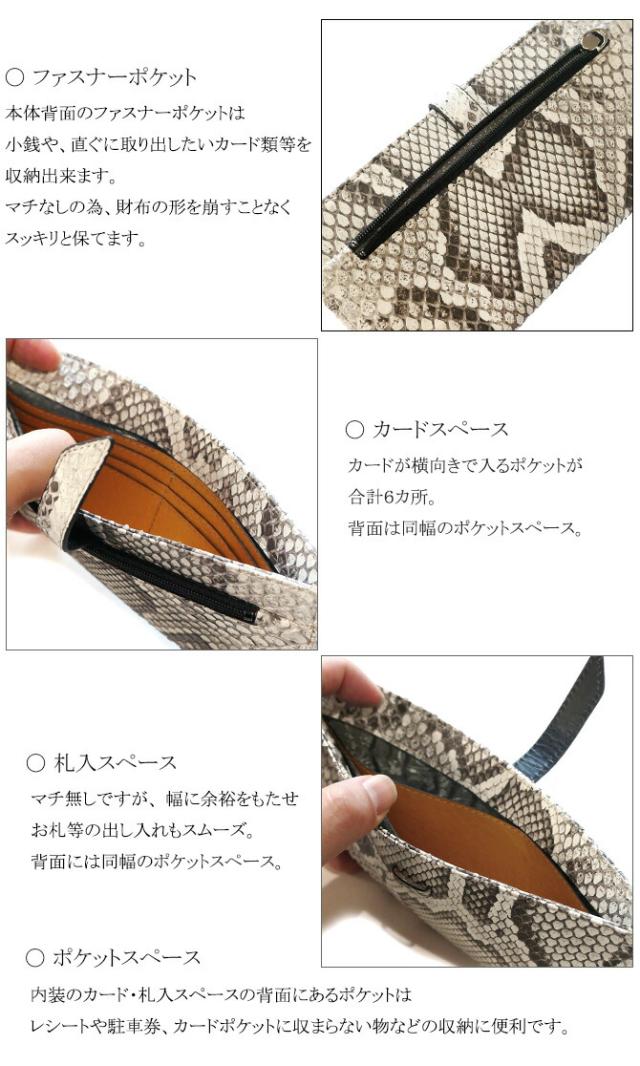 ○ ファスナーポケット
本体背面のファスナーポケットは
小銭や、直ぐに取り出したいカード類等を
収納出来ます。
マチなしの為、財布の形を崩すことなく
スッキリと保てます。

○ カードスペース
カードが横向きで入るポケットが
合計6カ所。
背面は同幅のポケットスペース。

○ 札入スペース
マチ無しですが、幅に余裕をもたせ
お札等の出し入れもスムーズ。
背面には同幅のポケットスペース。

○ ポケットスペース
内装のカード・札入スペースの背面にあるポケットは
レシートや駐車券、カードポケットに収まらない物などの収納に便利です。