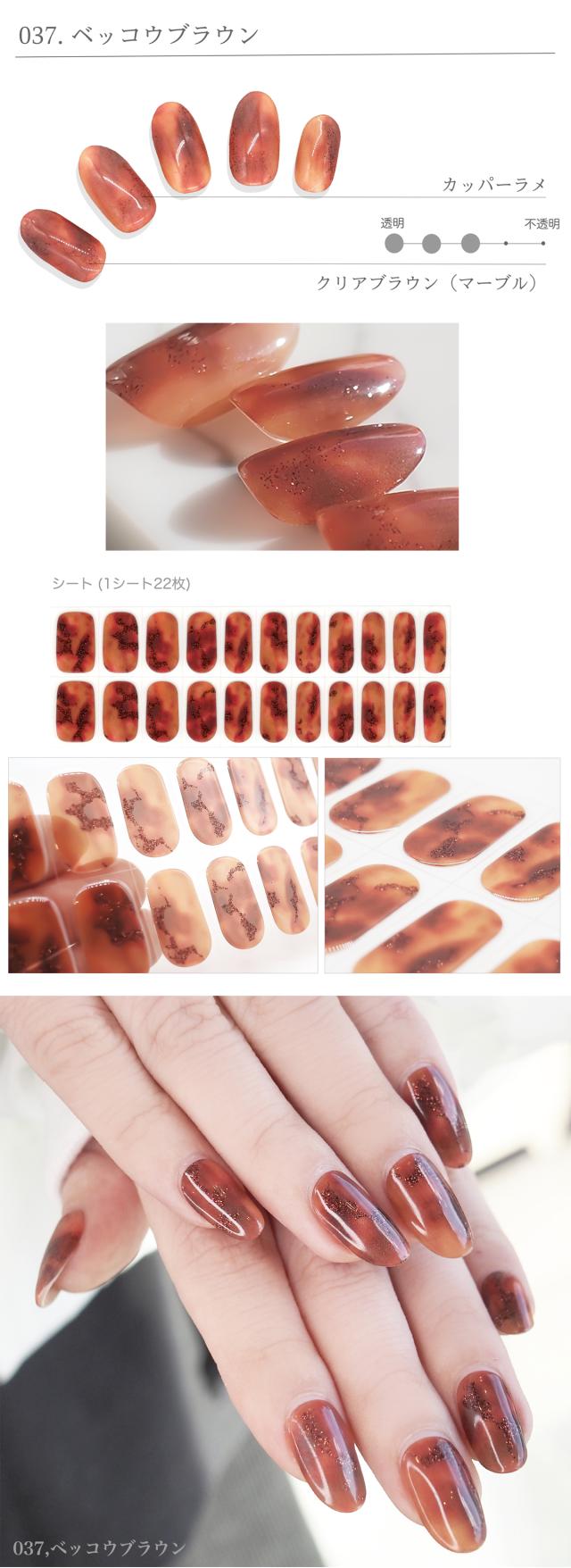 037. ベッコウブラウン

カッパーラメ

透明

不透明

クリアブラウン（マーブル）

シート (1シート22枚)

037,ベッコウブラウン