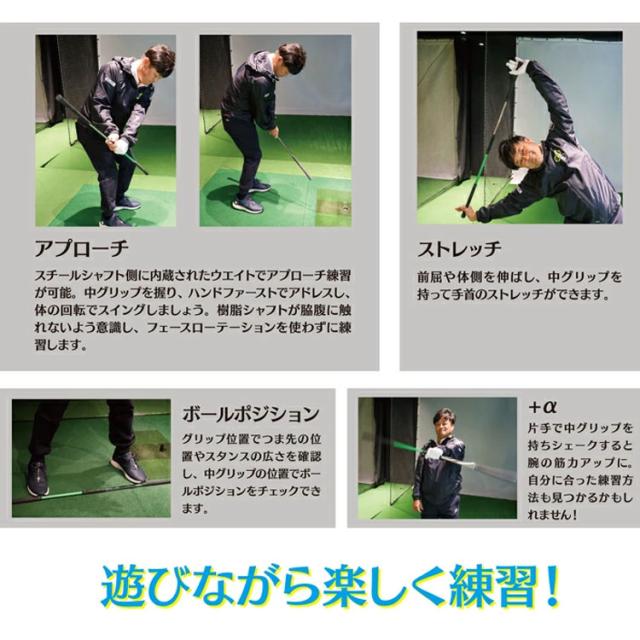 アプローチ

スチールシャフト側に内蔵されたウエイトでアプローチ練習が可能。中グリップを握り、ハンドファーストでアドレスし、体の回転でスイングしましょう。樹脂シャフトが脇腹に触れないよう意識し、フェースローテーションを使わずに練習します。

ストレッチ

前屈や体側を伸ばし、中グリップを持って手首のストレッチができます。

ボールポジション

グリップ位置でつま先の位置やスタンスの広さを確認し、中グリップの位置でボールポジションをチェックできます。

+α

片手で中グリップを持ちシェークすると腕の筋力アップに。自分に合った練習方法も見つかるかもしれません！

遊びながら楽しく練習！