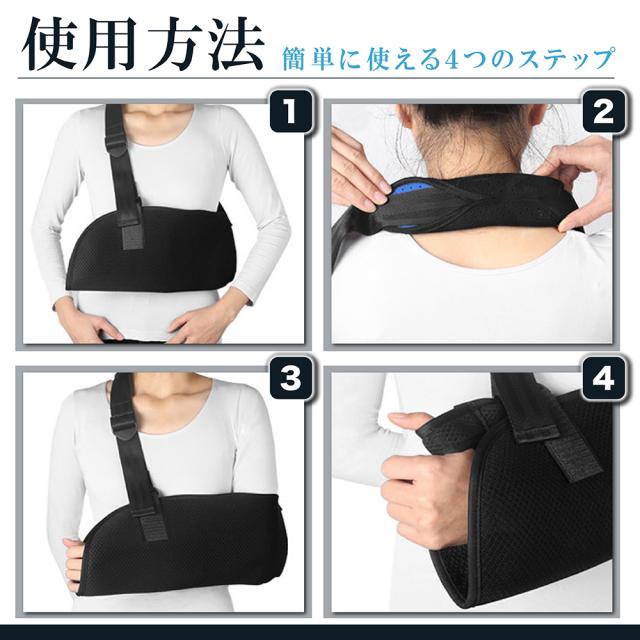 使用方法 簡単に使える4つのステップ

1

2

3

4