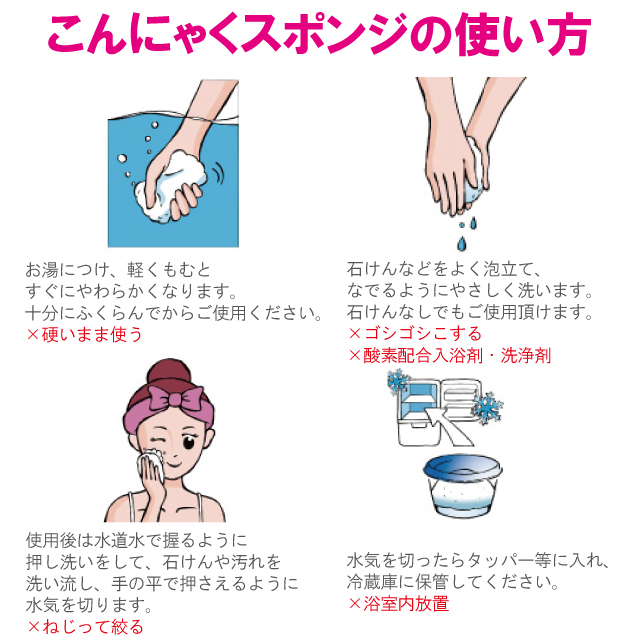 こんにゃくスポンジの使い方

お湯につけ、軽くもむと
すぐにやわらかくなります。
十分にふくらんでからご使用ください。
×硬いまま使う

石けんなどをよく泡立て、
なでるようにやさしく洗います。
石けんなしでもご使用頂けます。
×ゴシゴシこする
×酸素配合入浴剤・洗浄剤

使用後は水道水で握るように
押し洗いをして、石けんや汚れを
洗い流し、手の平で押さえるように
水気を切ります。
×ねじって絞る

水気を切ったらタッパー等に入れ、
冷蔵庫に保管してください。
×浴室内放置