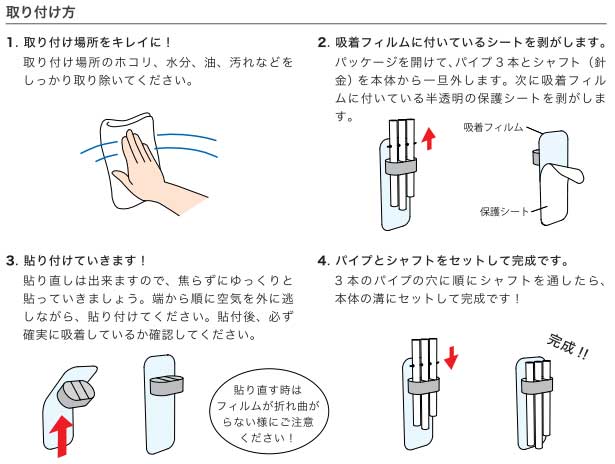 取り付け方

1. 取り付け場所をキレイに！
取り付け場所のホコリ、水分、油、汚れなどをしっかり取り除いてください。

2. 吸着フィルムに付いているシートを剥がします。
パッケージを開けて、パイプ３本とシャフト（針金）を本体から一旦外します。次に吸着フィルムに付いている半透明の保護シートを剥がします。

吸着フィルム

保護シート

3. 貼り付けていきます！
貼り直しは出来ますので、焦らずにゆっくりと貼っていきましょう。端から順に空気を外に逃しながら、貼り付けてください。貼付後、必ず確実に吸着しているか確認してください。

貼り直す時はフィルムが折れ曲がらない様にご注意ください！

4. パイプとシャフトをセットして完成です。
３本のパイプの穴に順にシャフトを通したら、本体の溝にセットして完成です！

完成!!