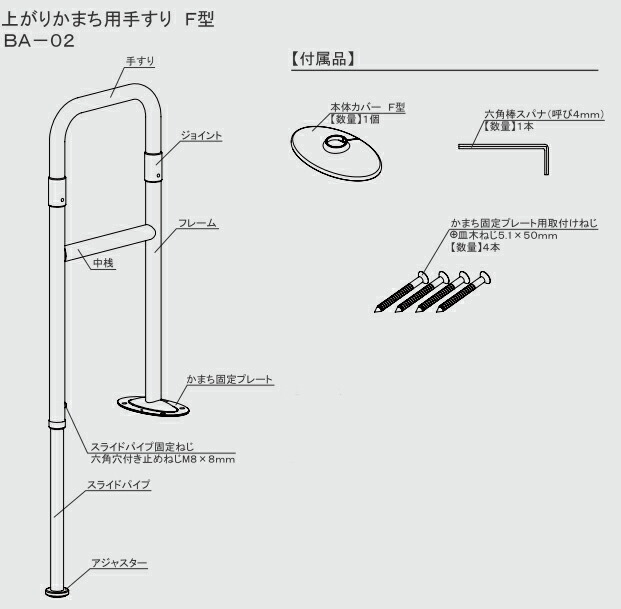 上がりかまち用手すり F型
BA－02

手すり

ジョイント

フレーム

中桟

かまち固定プレート

スライドパイプ固定ねじ
六角穴付き止めねじM8×8mm

スライドパイプ

アジャスター

【付属品】

本体カバー F型
【数量】1個

六角棒スパナ(呼び4mm)
【数量】1本

かまち固定プレート用取付けねじ
⊕皿木ねじ5.1×50mm
【数量】4本