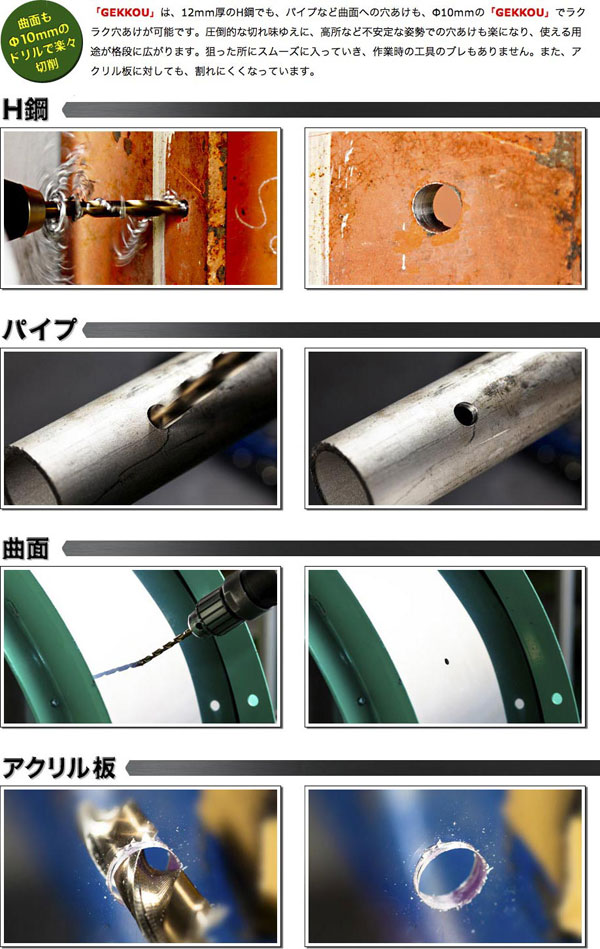 曲面も
Φ10mmの
ドリルで楽々
切削

「GEKKOU」は、12mm厚のH鋼でも、パイプなど曲面への穴あけも、Φ10mmの「GEKKOU」でラクラク穴あけが可能です。圧倒的な切れ味ゆえに、高所など不安定な姿勢での穴あけも楽になり、使える用途が格段に広がります。狙った所にスムーズに入っていき、作業時の工具のブレもありません。また、アクリル板に対しても、割れにくくなっています。

H鋼

パイプ

曲面

アクリル板