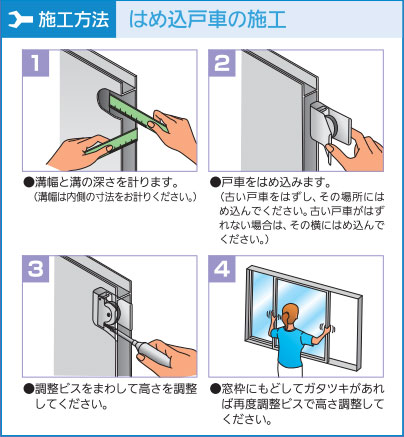 施工方法　はめ込戸車の施工

1

●溝幅と溝の深さを計ります。
（溝幅は内側の寸法をお計りください。）

2

●戸車をはめ込みます。
（古い戸車をはずし、その場所にはめ込んでください。古い戸車がはずれない場合は、その横にはめ込んでください。）

3

●調整ビスをまわして高さを調整してください。

4

●窓枠にもどしてガタツキがあれば再度調整ビスで高さ調整してください。