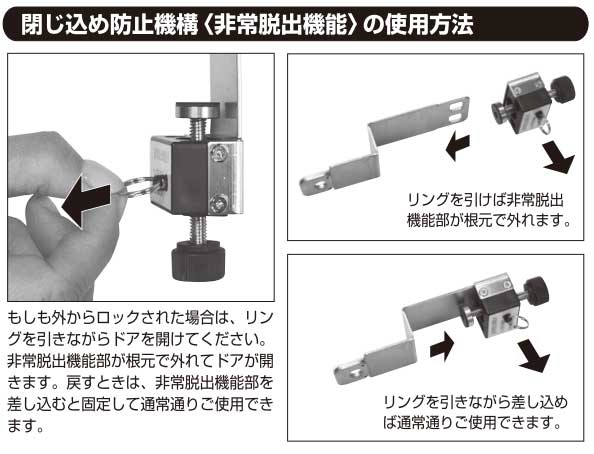 閉じ込め防止機構〈非常脱出機能〉の使用方法

もしも外からロックされた場合は、リングを引きながらドアを開けてください。非常脱出機能部が根元で外れてドアが開きます。戻すときは、非常脱出機能部を差し込むと固定して通常通りご使用できます。

リングを引けば非常脱出機能部が根元で外れます。

リングを引きながら差し込めば通常通りご使用できます。