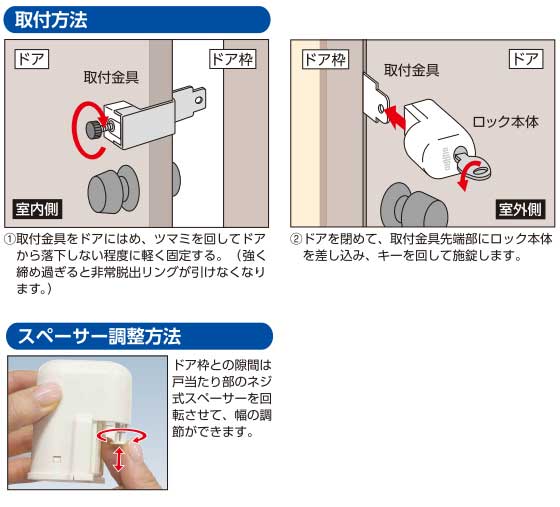 取付方法

ドア

ドア枠

取付金具

室内側

①取付金具をドアにはめ、ツマミを回してドアから落下しない程度に軽く固定する。（強く締め過ぎると非常脱出リングが引けなくなります。）

ドア枠

ドア

取付金具

ロック本体

室外側

②ドアを閉めて、取付金具先端部にロック本体を差し込み、キーを回して施錠します。

スペーサー調整方法

ドア枠との隙間は戸当たり部のネジ式スペーサーを回転させて、幅の調節ができます。