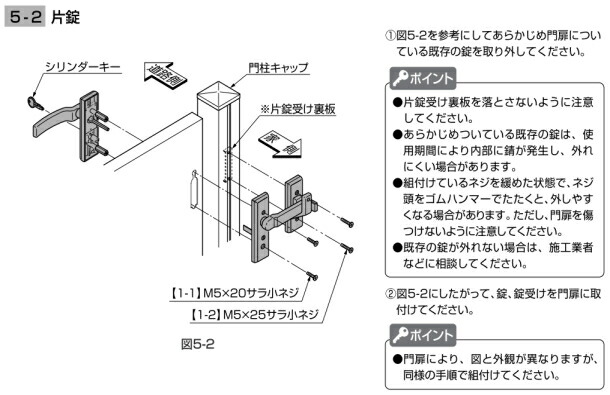 5-2 片錠

シリンダーキー

道路側

門柱キャップ

※片錠受け裏板

家側

【1-1】M5×20サラ小ネジ

【1-2】M5×25サラ小ネジ

図5-2

①図5-2を参考にしてあらかじめ門扉についている既存の錠を取り外してください。

ポイント

●片錠受け裏板を落とさないように注意してください。

●あらかじめついている既存の錠は、使用期間により内部に錆が発生し、外れにくい場合があります。

●組付けているネジを緩めた状態で、ネジ頭をゴムハンマーでたたくと、外しやすくなる場合があります。ただし、門扉を傷つけないように注意してください。

●既存の錠が外れない場合は、施工業者などに相談してください。

②図5-2にしたがって、錠、錠受けを門扉に取付けてください。

ポイント

●門扉により、図と外観が異なりますが、同様の手順で組付けてください。